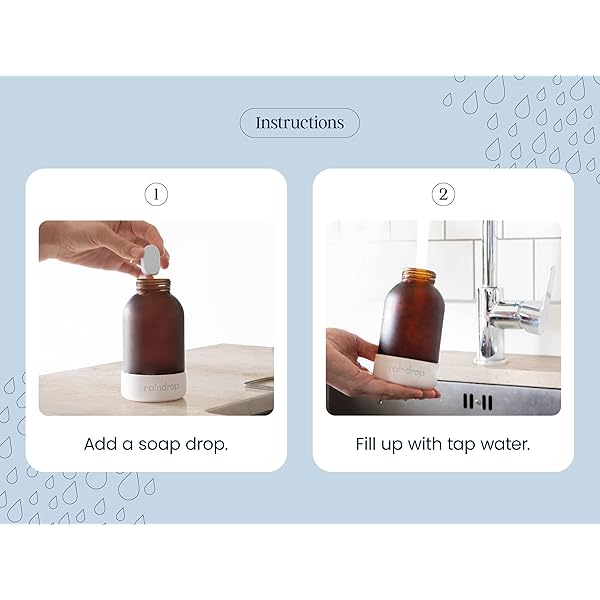 Instructions

1

raindrop

Add a soap drop.

2

raindrop

Fill up with tap water.