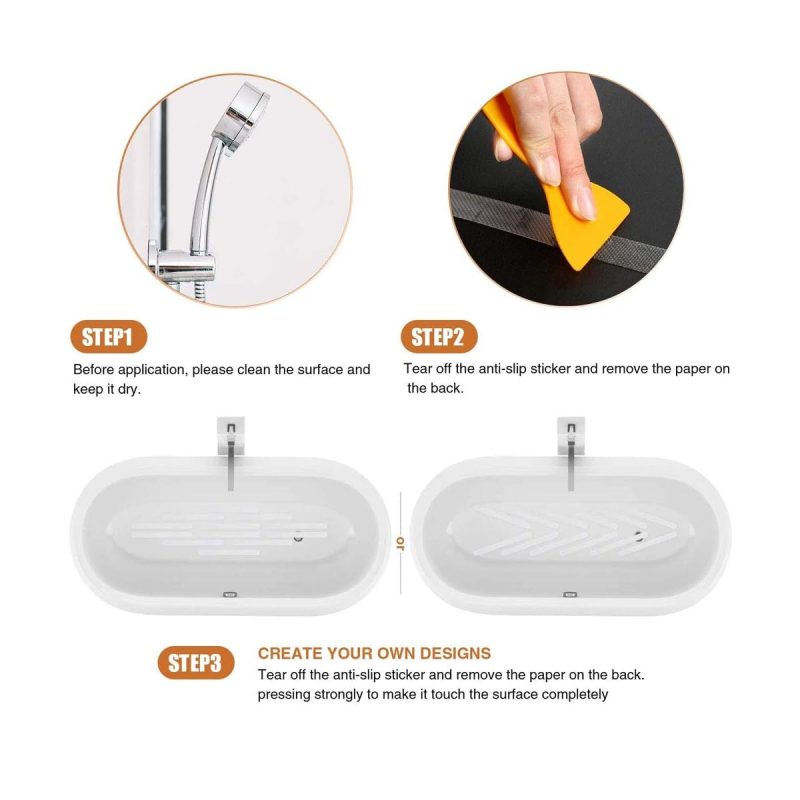 STEP1

Before application, please clean the surface and keep it dry.

STEP2

Tear off the anti-slip sticker and remove the paper on the back.

or

STEP3

CREATE YOUR OWN DESIGNS

Tear off the anti-slip sticker and remove the paper on the back. pressing strongly to make it touch the surface completely