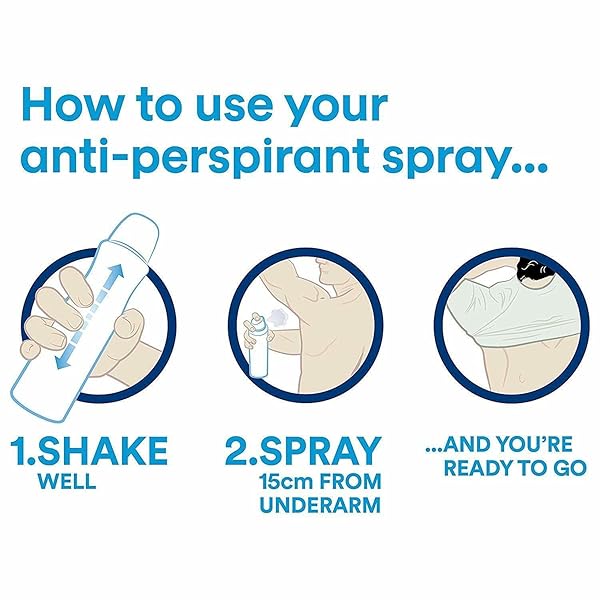 How to use your anti-perspirant spray...

1.SHAKE WELL

2.SPRAY 15cm FROM UNDERARM

...AND YOU'RE READY TO GO