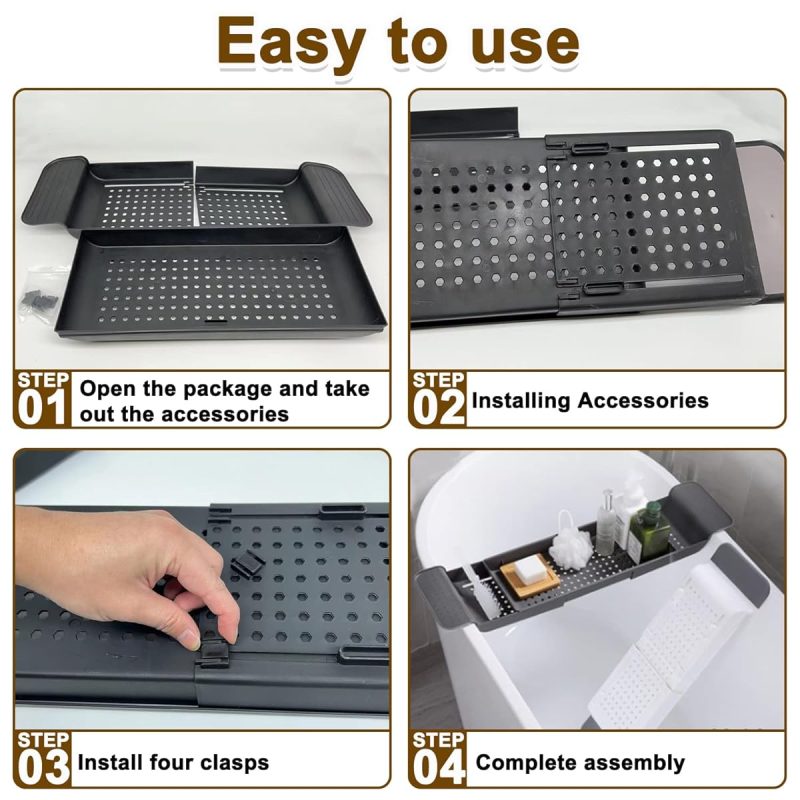 Easy to use

STEP 01 Open the package and take out the accessories

STEP 02 Installing Accessories

STEP 03 Install four clasps

STEP 04 Complete assembly