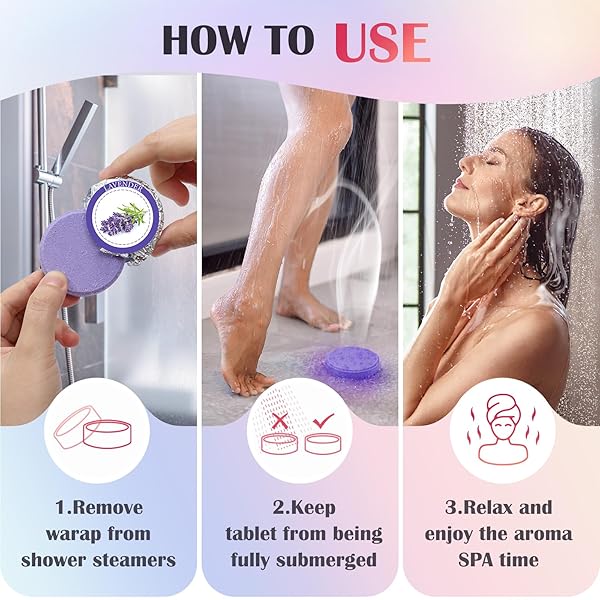 HOW TO USE

LAVENDER

1.Remove warap from shower steamers

2.Keep tablet from being fully submerged

3.Relax and enjoy the aroma SPA time