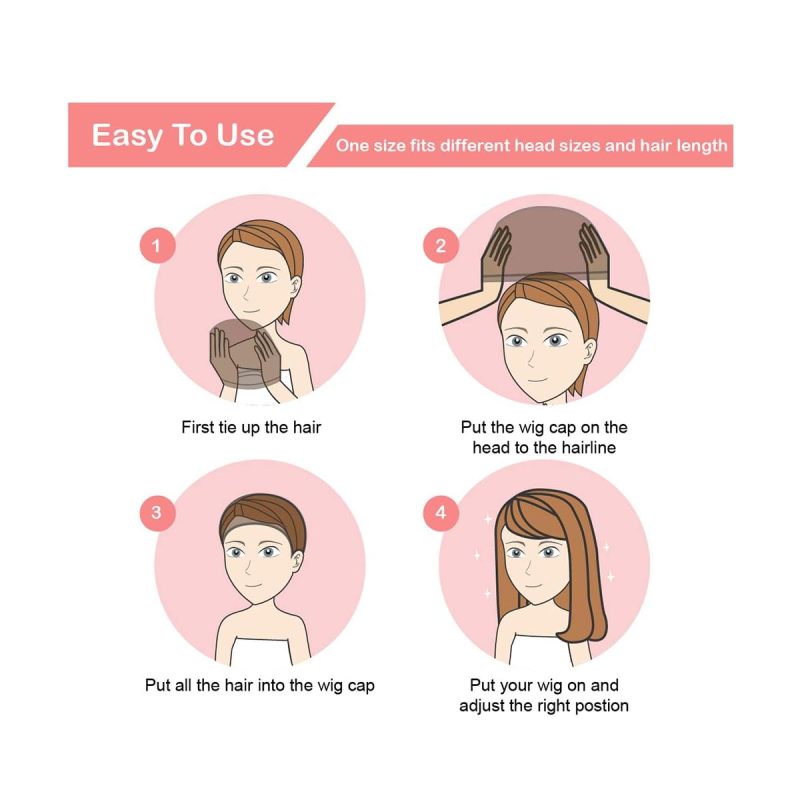 Easy To Use

One size fits different head sizes and hair length

1

First tie up the hair

2

Put the wig cap on the head to the hairline

3

Put all the hair into the wig cap

4

Put your wig on and adjust the right postion