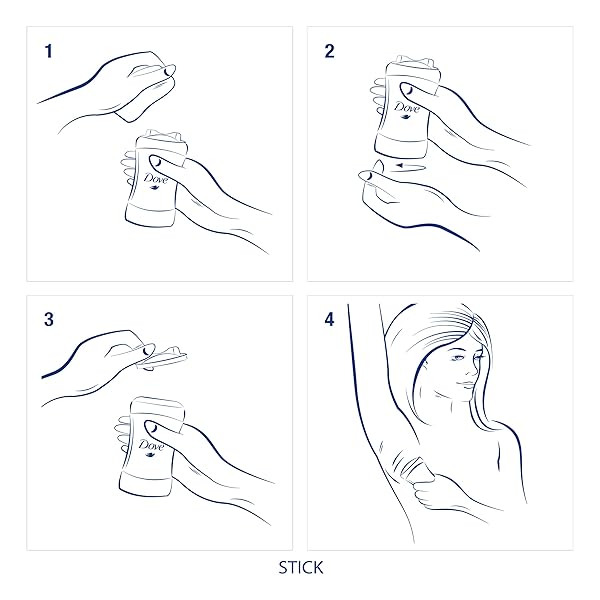 1

Dove

2

Dove

3

Dove

4

STICK